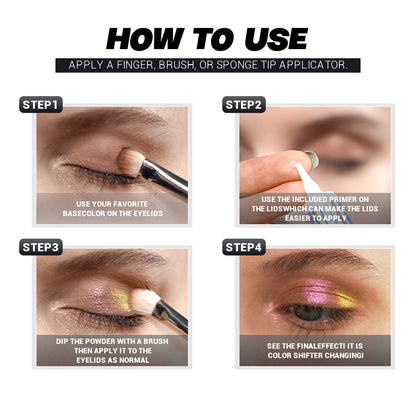 HOW TO USE

APPLY A FINGER, BRUSH, OR SPONGE TIP APPLICATOR.

STEP1

USE YOUR FAVORITE BASECOLOR ON THE EYELIDS

STEP2

USE THE INCLUDED PRIMER ON THE LIDSWHICH CAN MAKE THE LIDS EASIER TO APPLY

STEP3

DIP THE POWDER WITH A BRUSH THEN APPLY IT TO THE EYELIDS AS NORMAL

STEP4

SEE THE FINALEFFECTI IT IS COLOR SHIFTER CHANGINGI